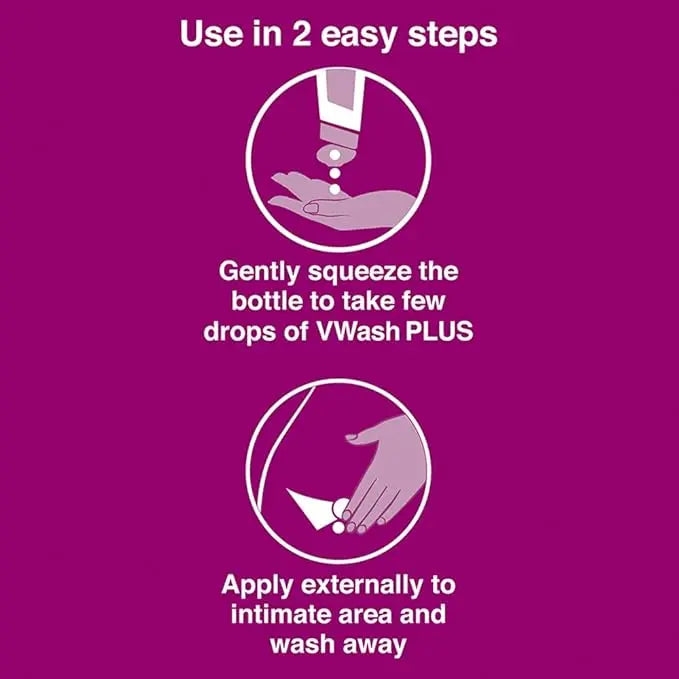 Use in 2 easy steps

Gently squeeze the bottle to take few drops of VWash PLUS

Apply externally to intimate area and wash away